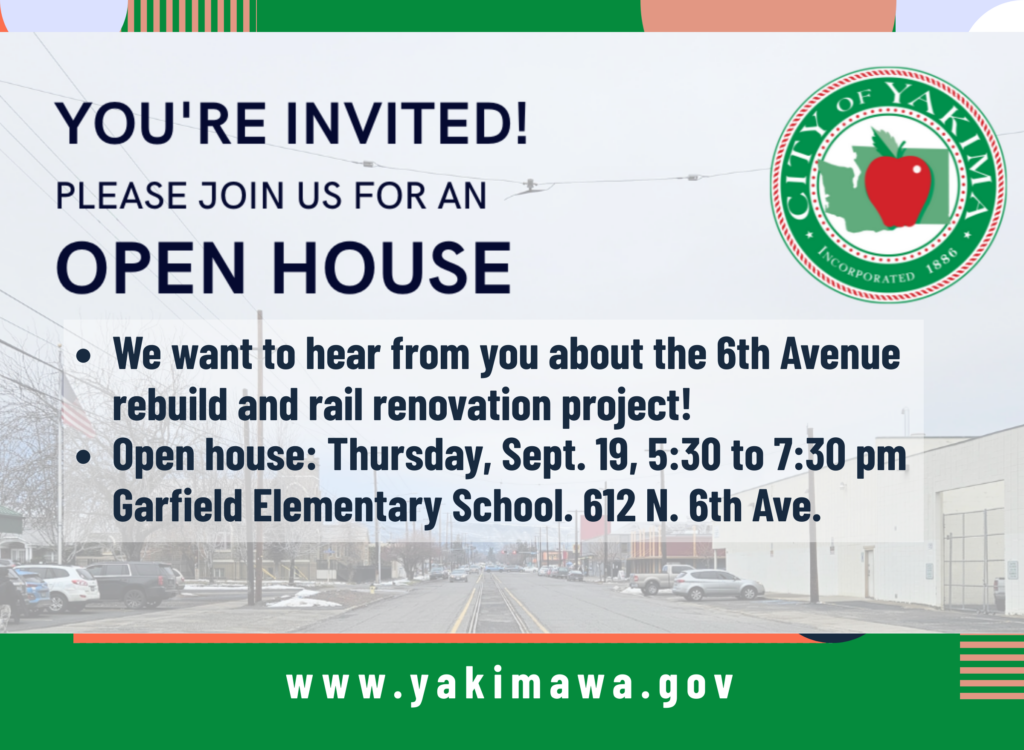 YOU'RE INVITED!

PLEASE JOIN US FOR AN

OPEN HOUSE

CITY OF YAKIMA
INCORPORATED 1886

- We want to hear from you about the 6th Avenue rebuild and rail renovation project!
- Open house: Thursday, Sept. 19, 5:30 to 7:30 pm Garfield Elementary School. 612 N. 6th Ave.

www.yakimawa.gov