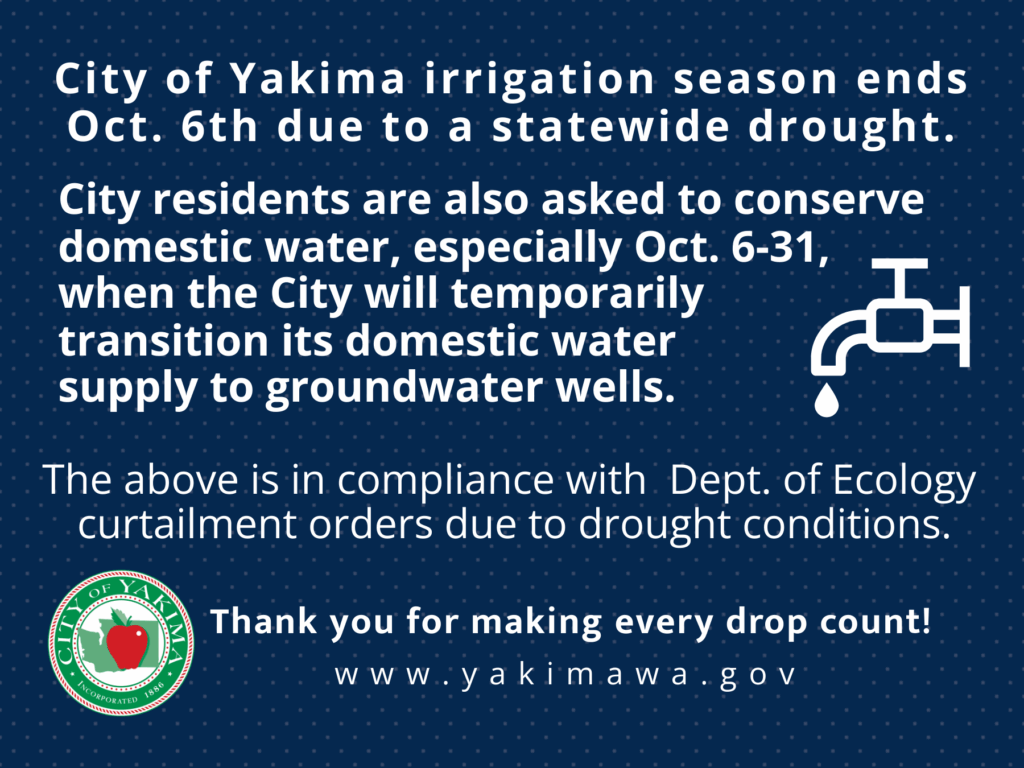 City of Yakima irrigation season ends Oct. 6th due to a statewide drought.

City residents are also asked to conserve domestic water, especially Oct. 6-31, when the City will temporarily transition its domestic water supply to groundwater wells.

The above is in compliance with Dept. of Ecology curtailment orders due to drought conditions.

CITY OF YAKIMA
INCORPORATED 1886

Thank you for making every drop count!

www.yakimawa.gov