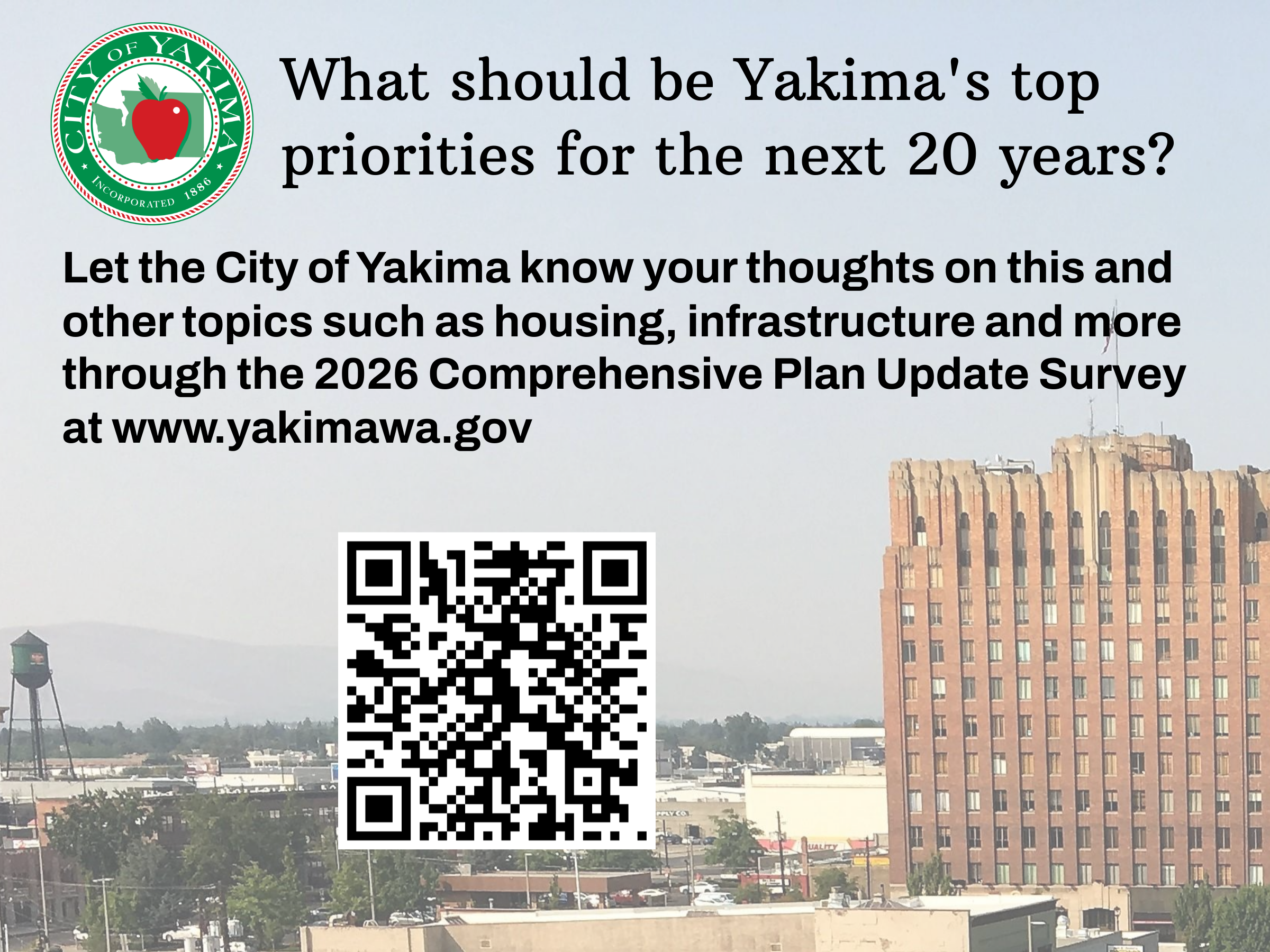 CITY OF YAKIMA
INCORPORATED 1886

What should be Yakima's top priorities for the next 20 years?

Let the City of Yakima know your thoughts on this and other topics such as housing, infrastructure and more through the 2026 Comprehensive Plan Update Survey at www.yakimawa.gov