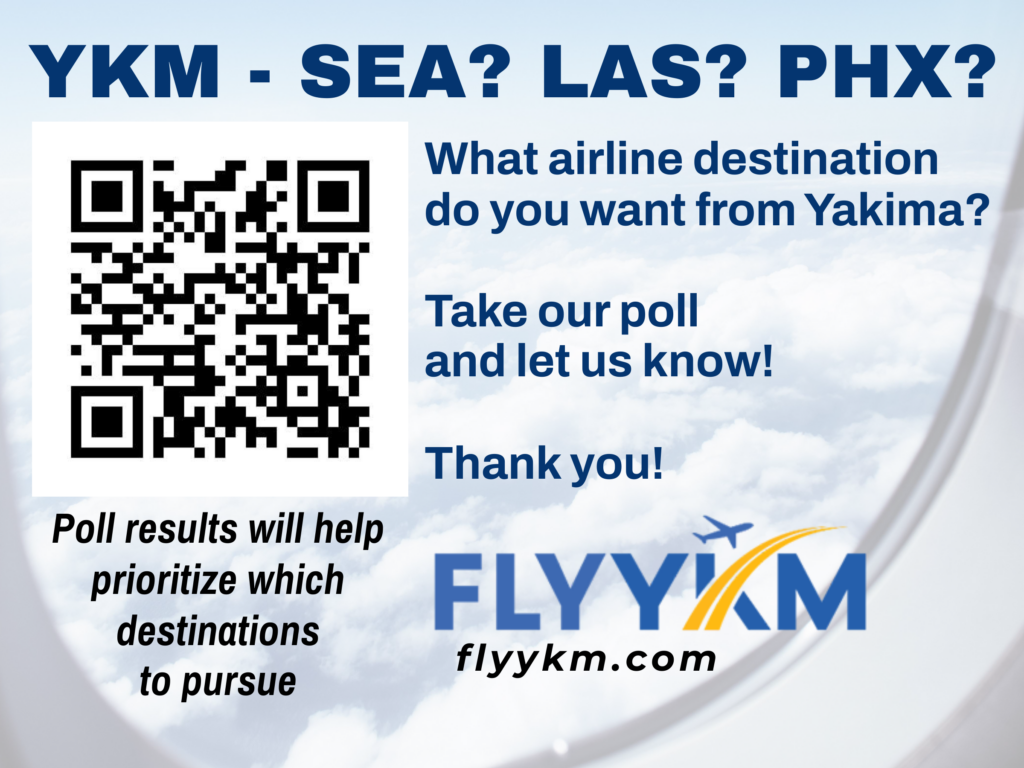 YKM - SEA? LAS? PHX?

What airline destination do you want from Yakima?

Take our poll and let us know!

Thank you!

Poll results will help prioritize which destinations to pursue

FLYYKM

flyykm.com